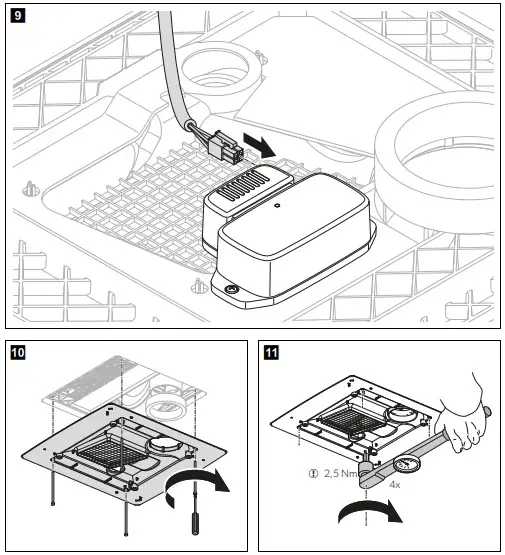 9

10

11

2,5 Nm

4x