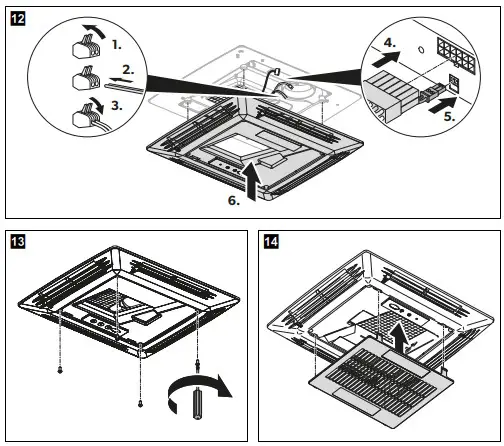 12

1.

2.

3.

4.

5.

6.

13

14