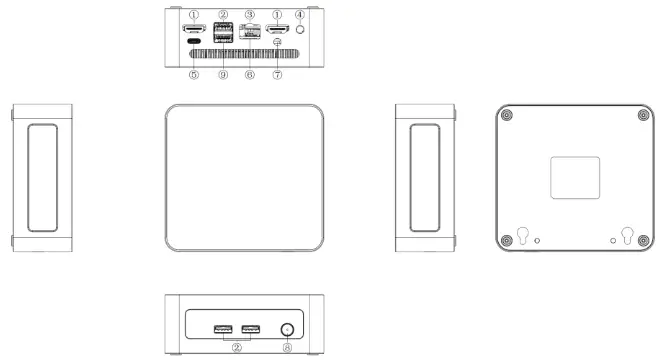 ① ② ③ ① ④
⑤ ⑨ ⑥ ⑦
② ⑧