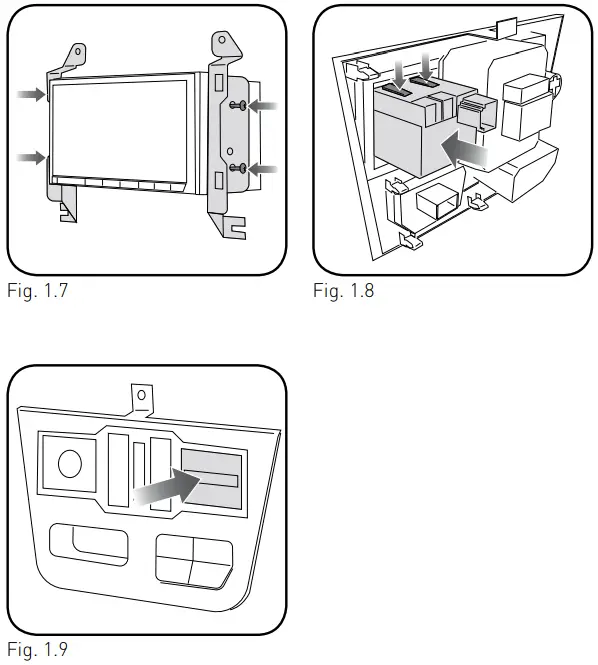 Fig. 1.7

Fig. 1.8

Fig. 1.9