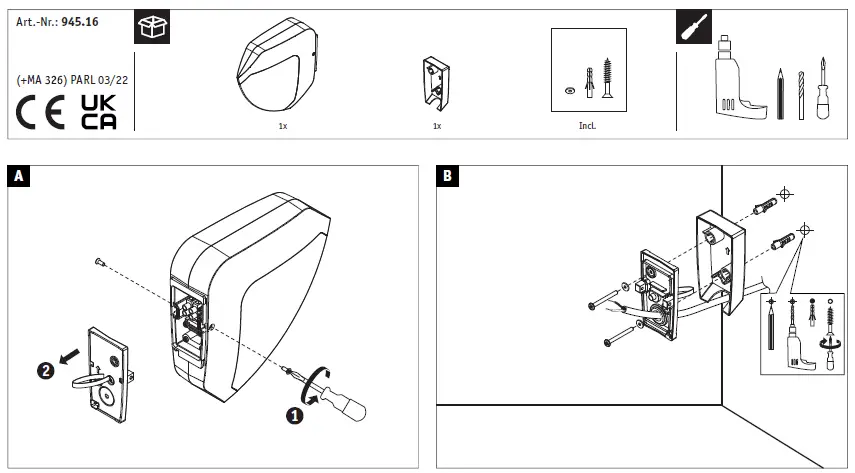 Art.-Nr.: 945.16

(+MA 326) PARL 03/22

CE UK CA

1x

1x

Incl.

A

2

1

B