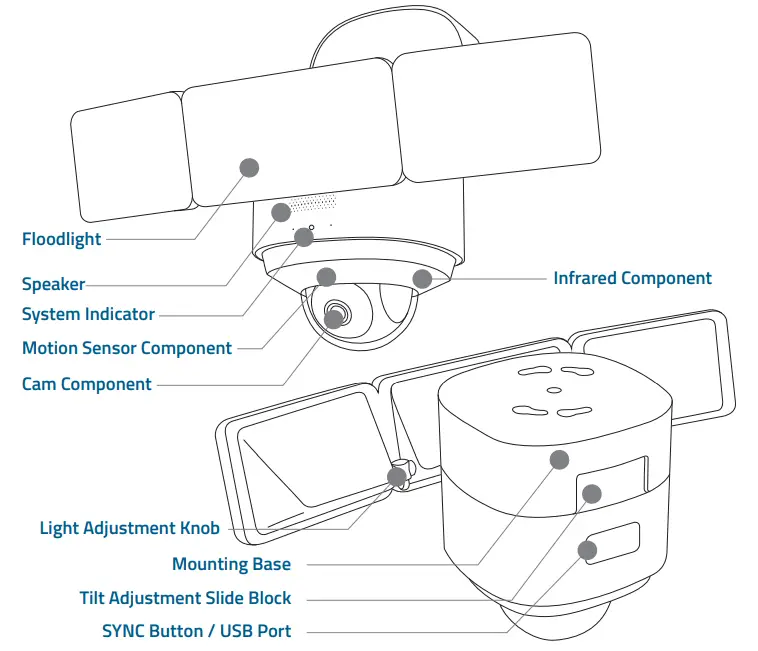 Floodlight

Speaker

System Indicator

Motion Sensor Component

Cam Component

Infrared Component

Light Adjustment Knob

Mounting Base

Tilt Adjustment Slide Block

SYNC Button / USB Port