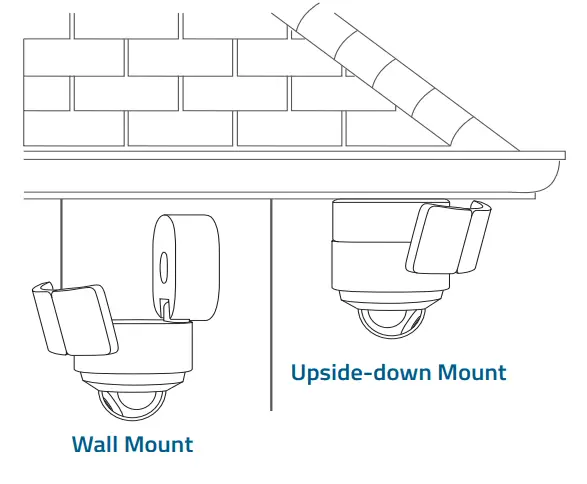 Upside-down Mount

Wall Mount