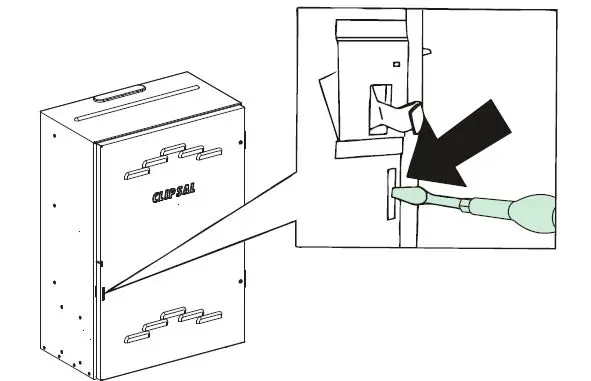 CLIPSAL