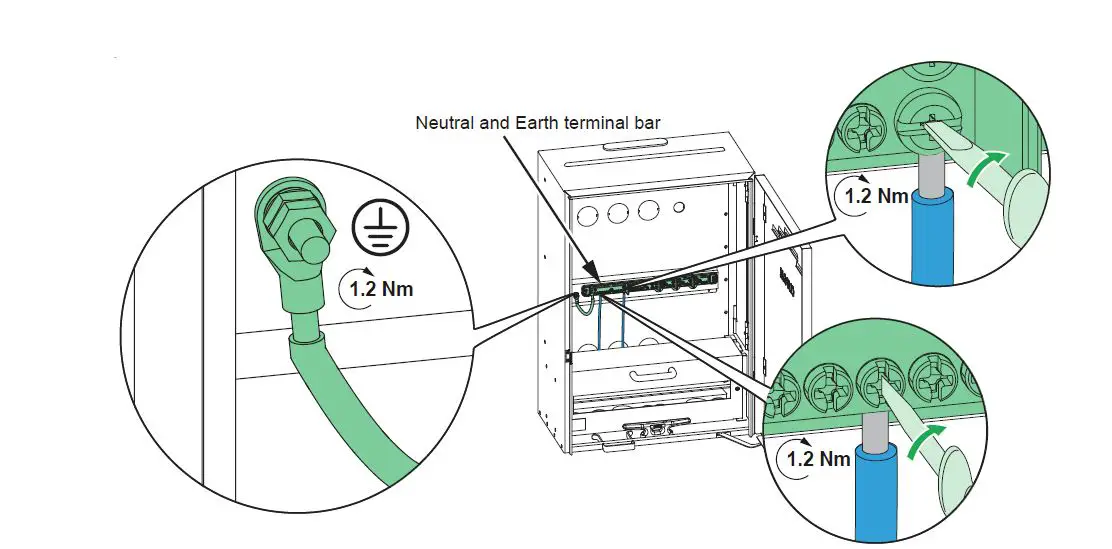 Neutral and Earth terminal bar

1.2 Nm

1.2 Nm

1.2 Nm