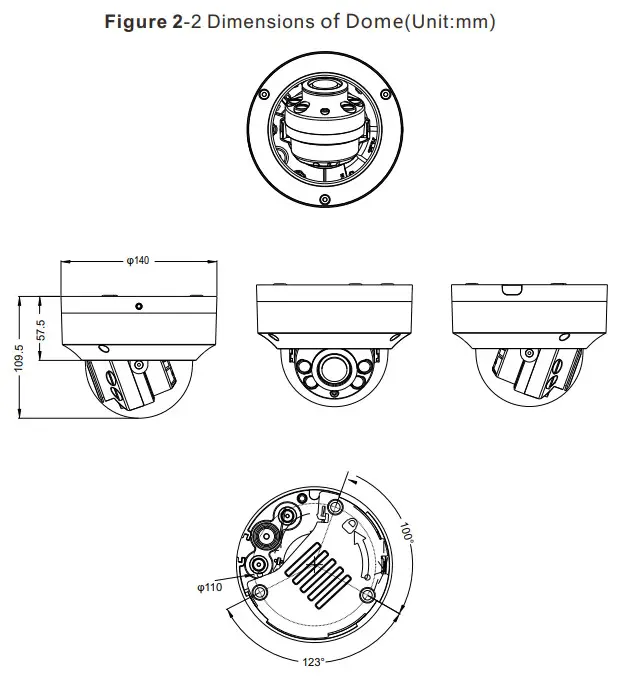 Figure 2-2 Dimensions of Dome(Unit:mm)

φ140

109.5

57.5

100°

φ110

123°