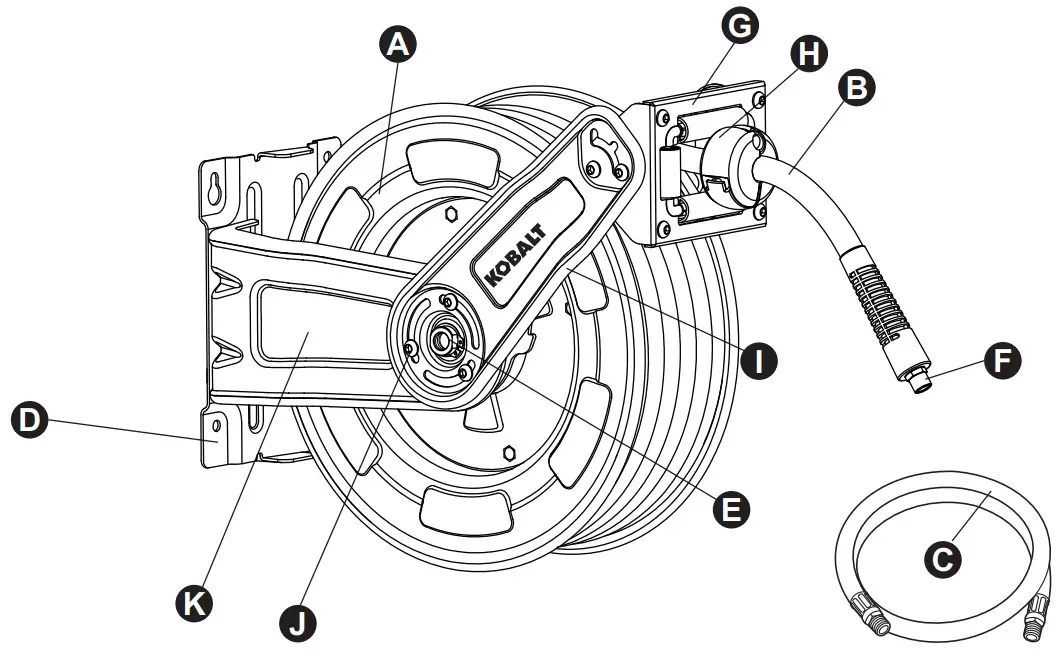 A
G
H
B
KOBALT
I
F
D
E
C
K
J