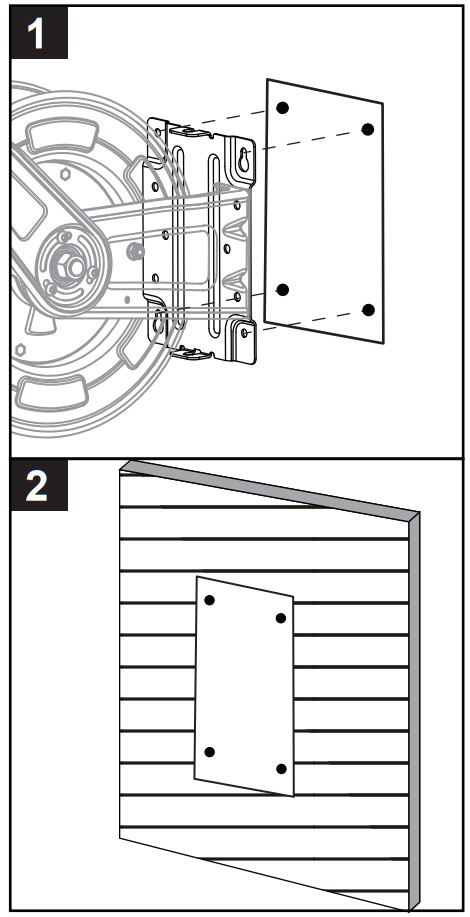 1

2