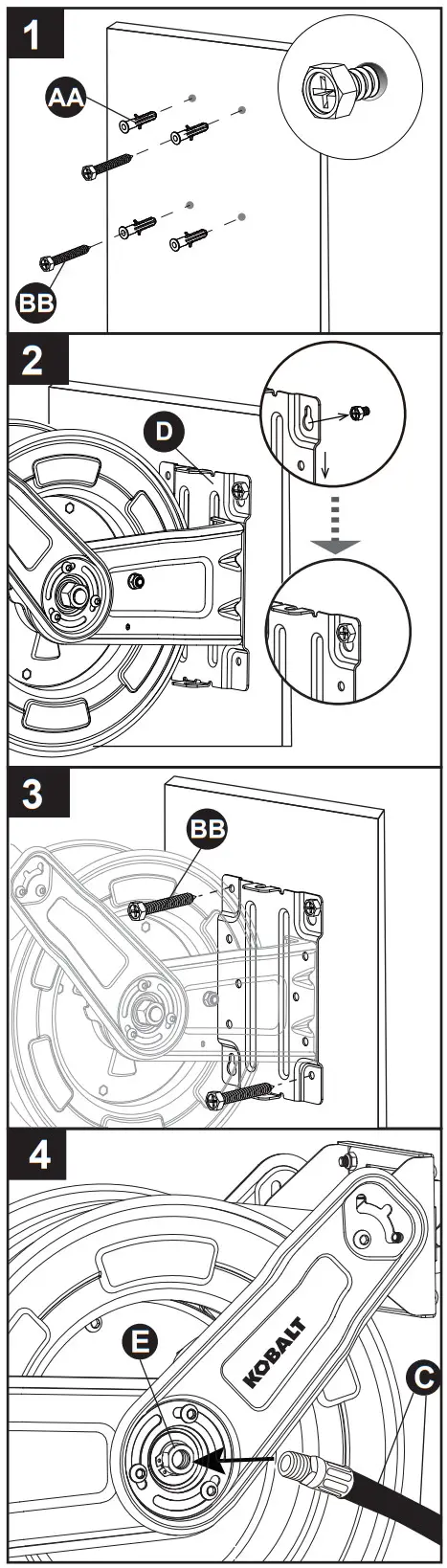 1
AA
BB
2
D
3
BB
4
KOBALT
E
C