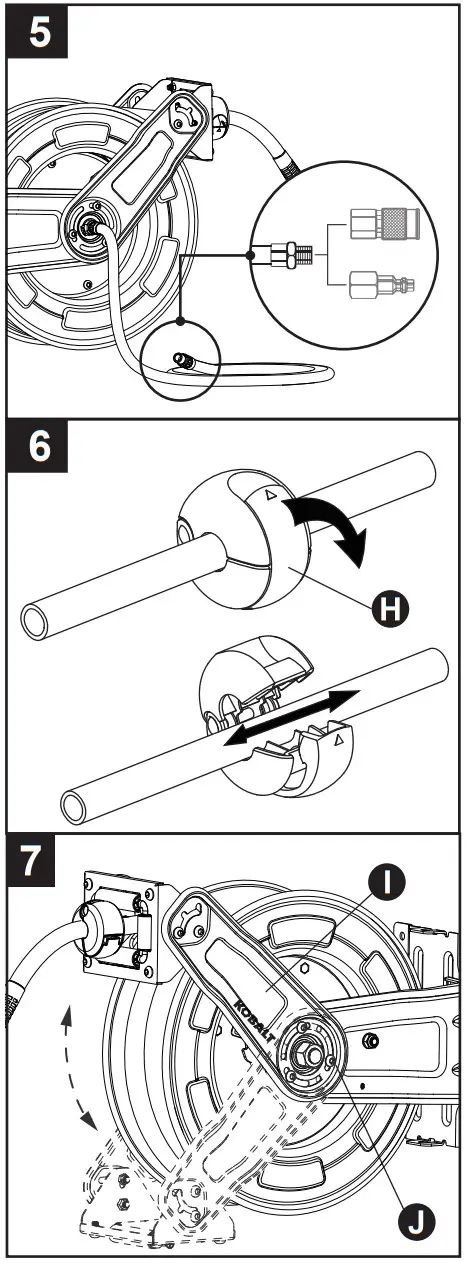 5

6

H

7

I

KOBALT

J