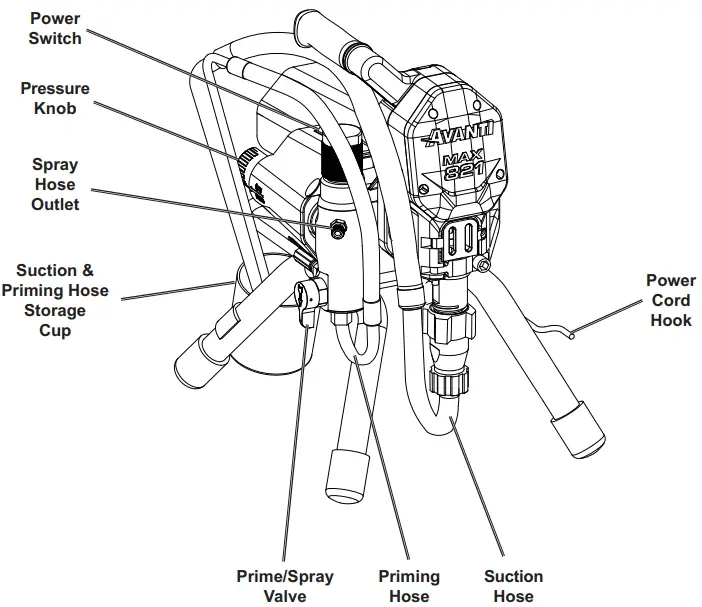 Power Switch

Pressure Knob

Spray Hose Outlet

Suction & Priming Hose Storage Cup

AVANTI

MAX 821

Power Cord Hook

Prime/Spray Valve

Priming Hose

Suction Hose