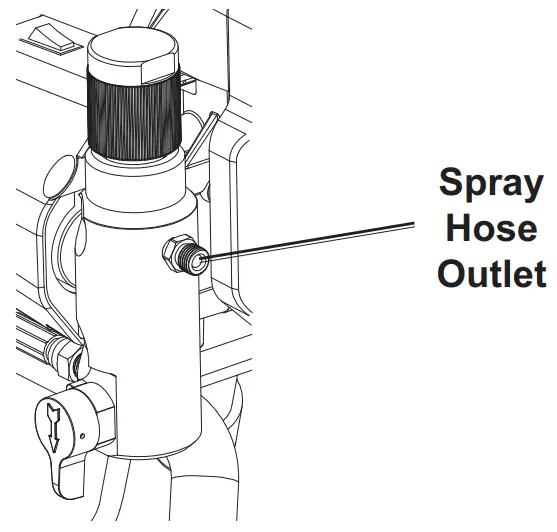 Spray Hose Outlet