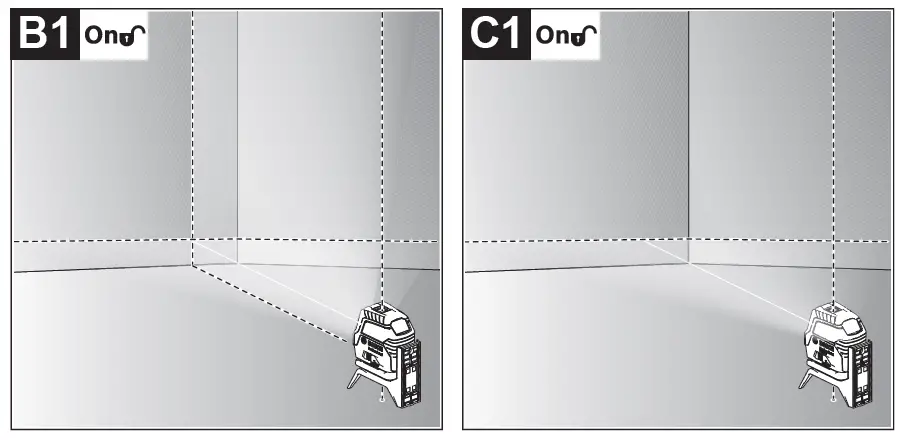 B1 On

C1 On