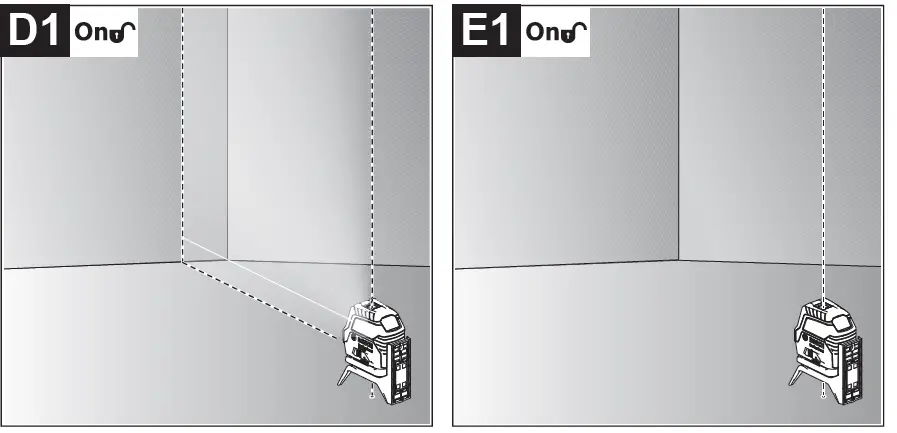 D1 On

E1 On