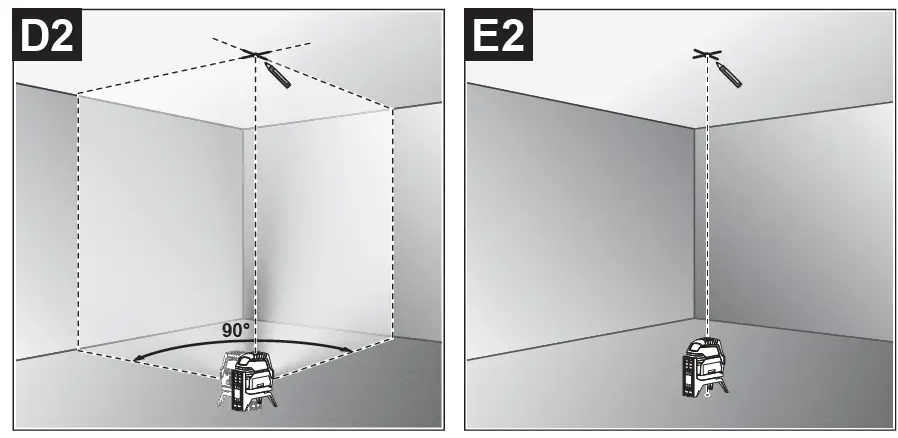 D2

90°

E2