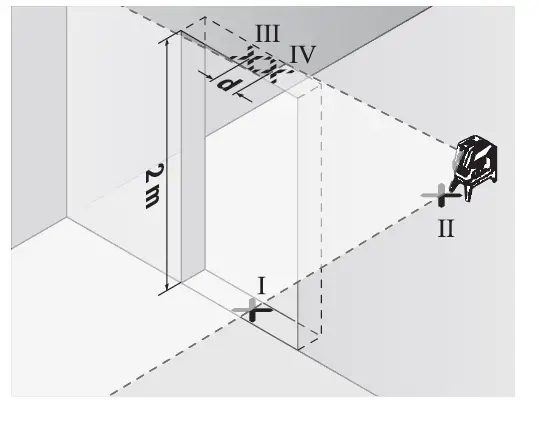 III
IV
d
2 m
II
I