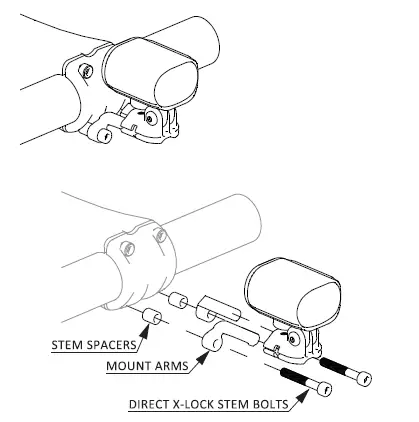 STEM SPACERS
MOUNT ARMS
DIRECT X-LOCK STEM BOLTS