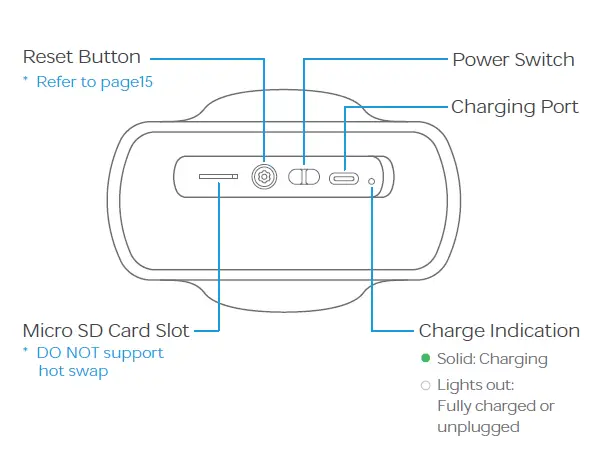 Reset Button
* Refer to page15

Power Switch

Charging Port

Micro SD Card Slot
* DO NOT support hot swap

Charge Indication
Solid: Charging
Lights out: Fully charged or unplugged