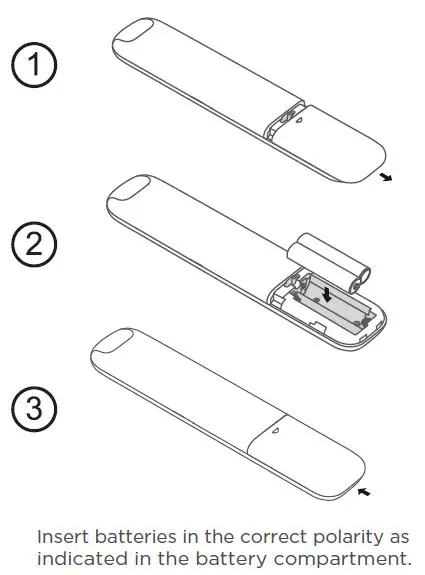 1

2

3

Insert batteries in the correct polarity as indicated in the battery compartment.