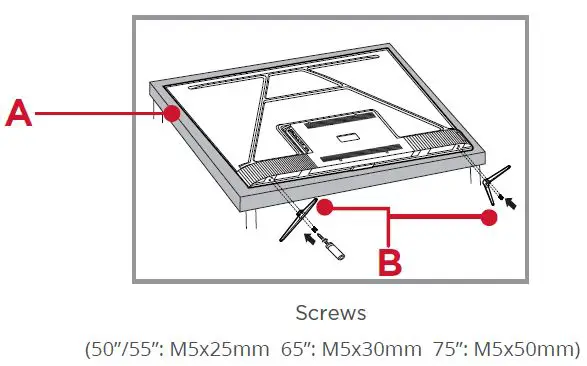 A

B

Screws

(50"/55": M5x25mm 65": M5x30mm 75": M5x50mm)