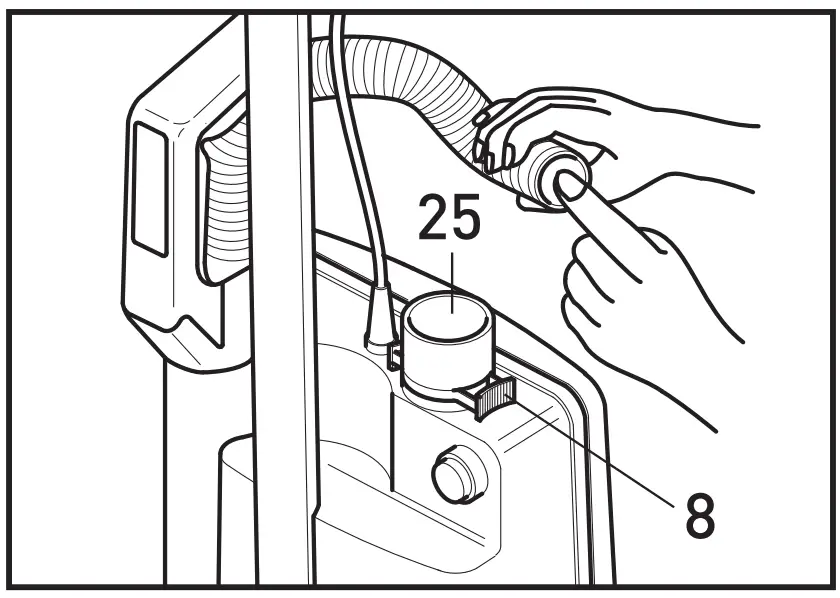 25

8