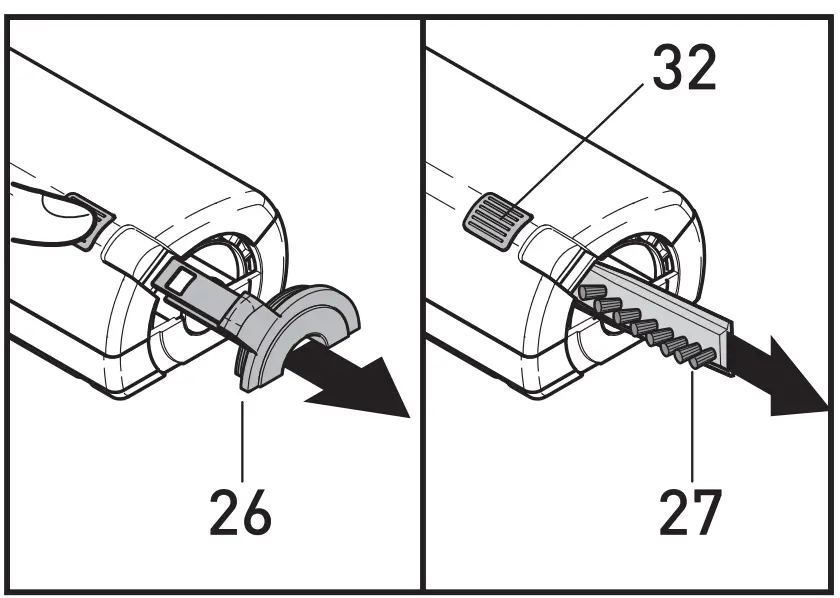 26

32

27