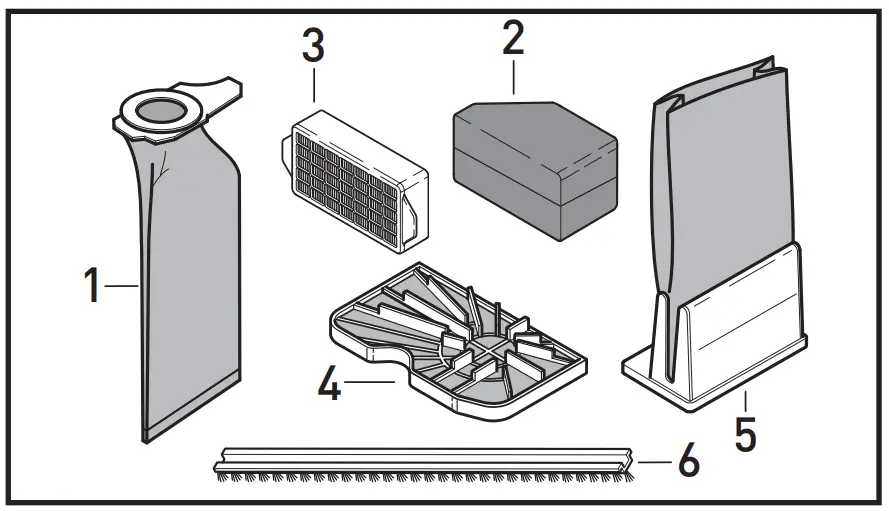 3
2
1
4
5
6