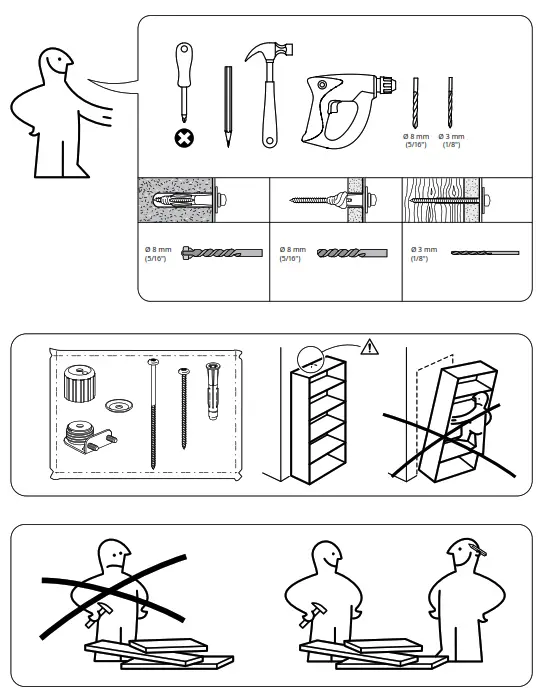 Ø 8 mm
(5/16")

Ø 3 mm
(1/8")

Ø 8 mm
(5/16")

Ø 8 mm
(5/16")

Ø 3 mm
(1/8")