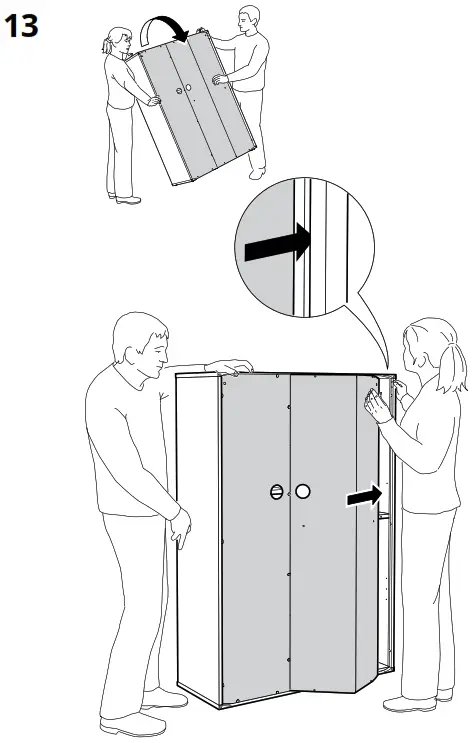 13