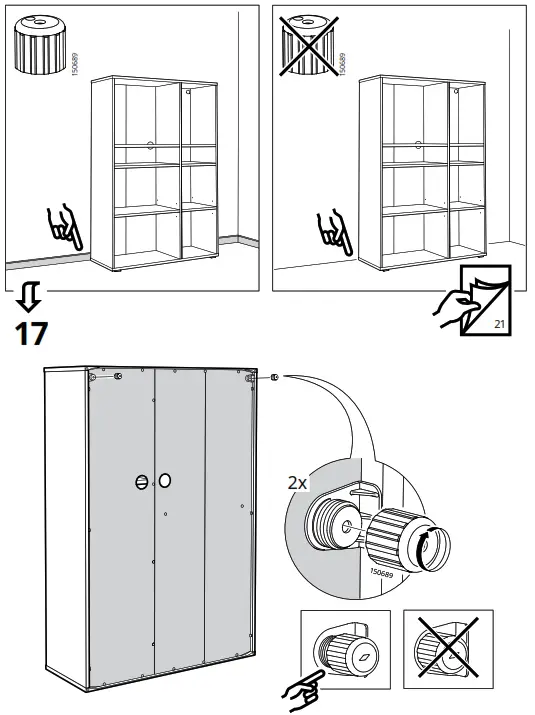 150689

150689

21

17

2x

150689