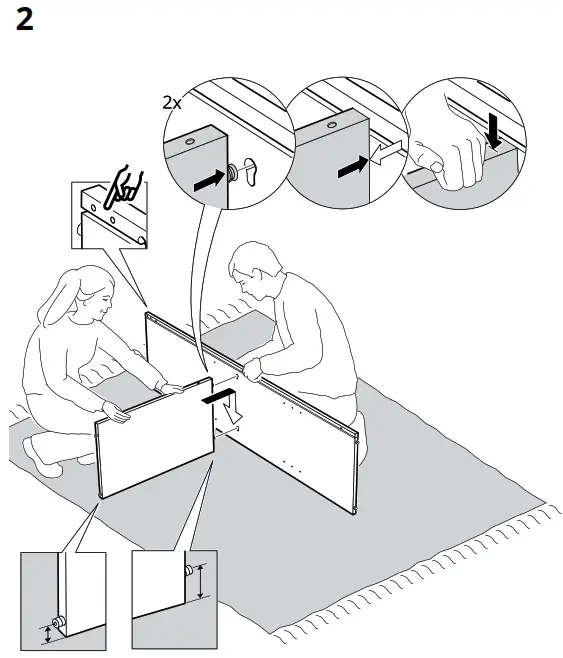 2

2x