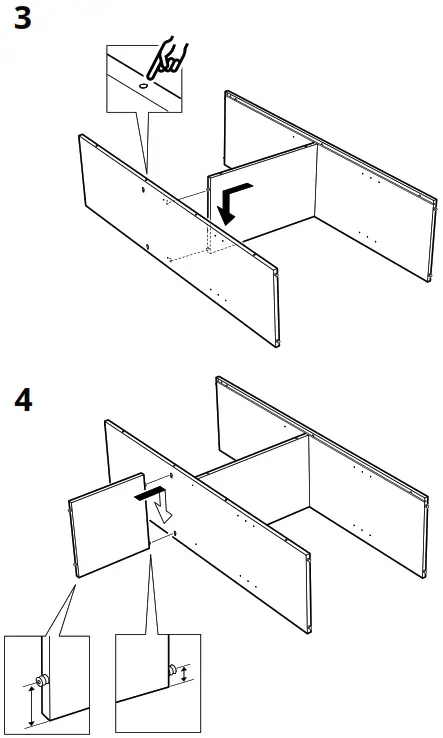 3

4