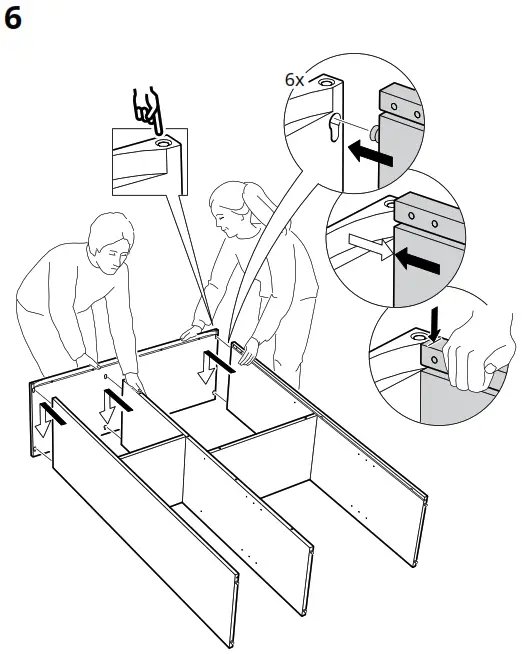 6

6x