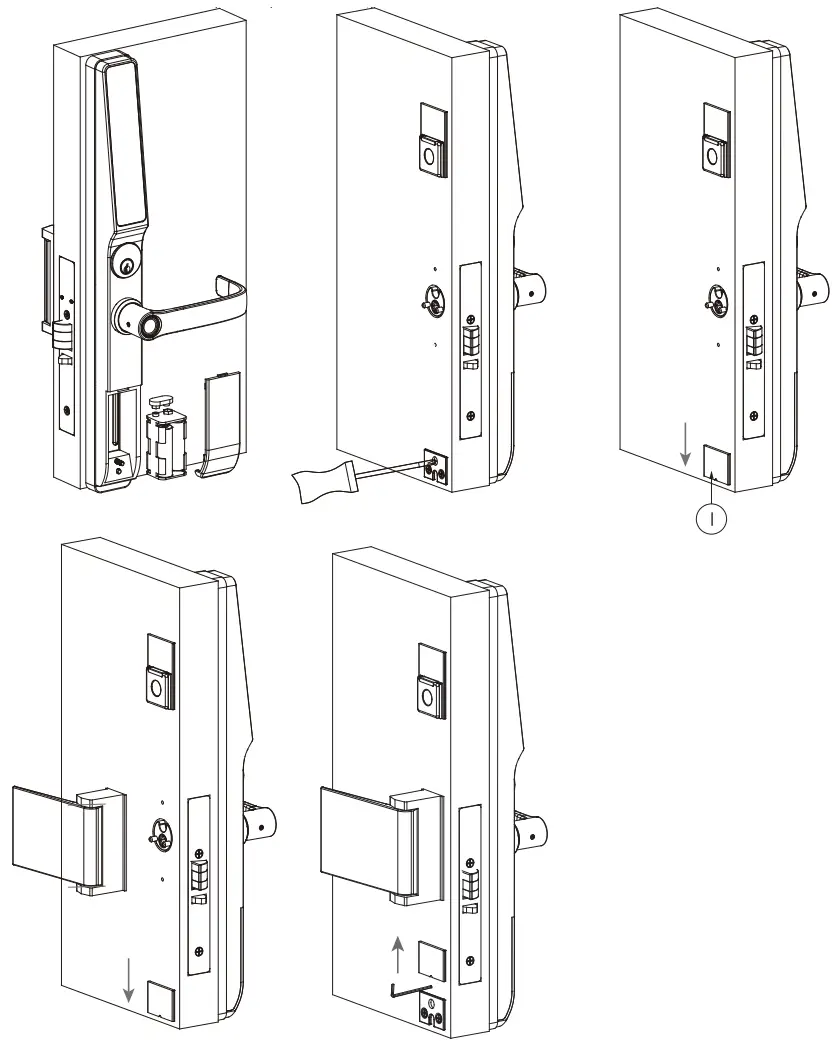 I