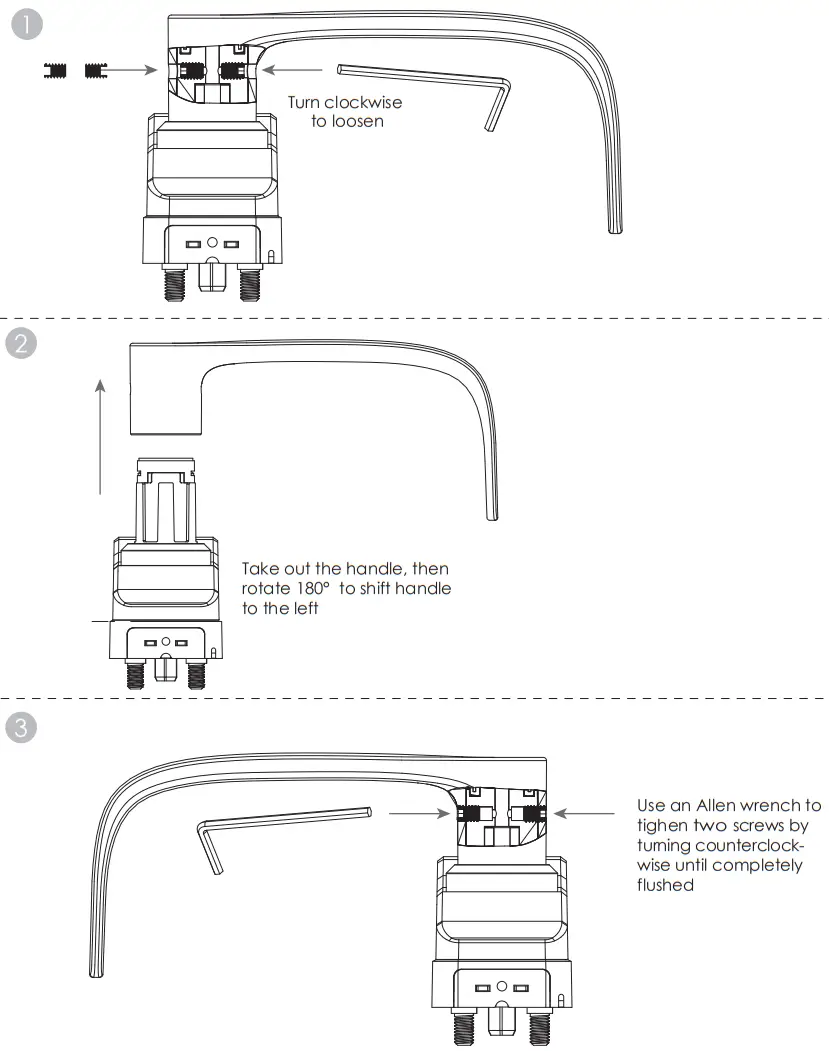 1

Turn clockwise to loosen

2

Take out the handle, then rotate 180° to shift handle to the left

3

Use an Allen wrench to tighen two screws by turning counterclockwise until completely flushed