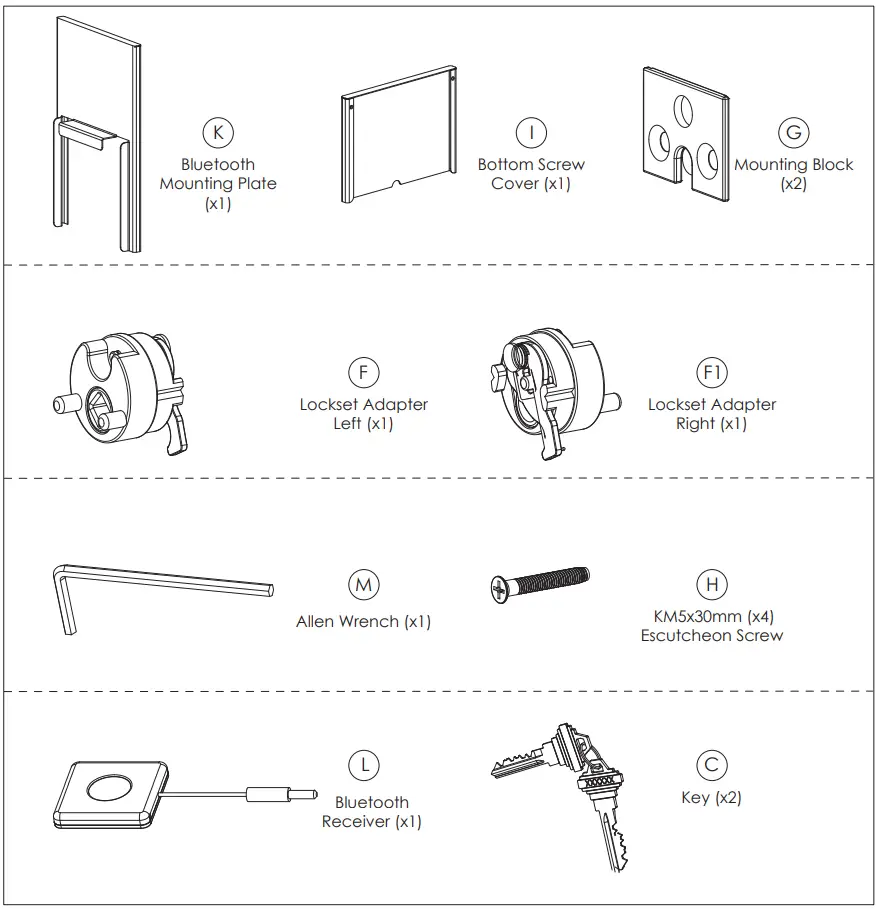 K
Bluetooth Mounting Plate (x1)

I
Bottom Screw Cover (x1)

G
Mounting Block (x2)

F
Lockset Adapter Left (x1)

F1
Lockset Adapter Right (x1)

M
Allen Wrench (x1)

H
KM5x30mm (x4) Escutcheon Screw

L
Bluetooth Receiver (x1)

C
Key (x2)