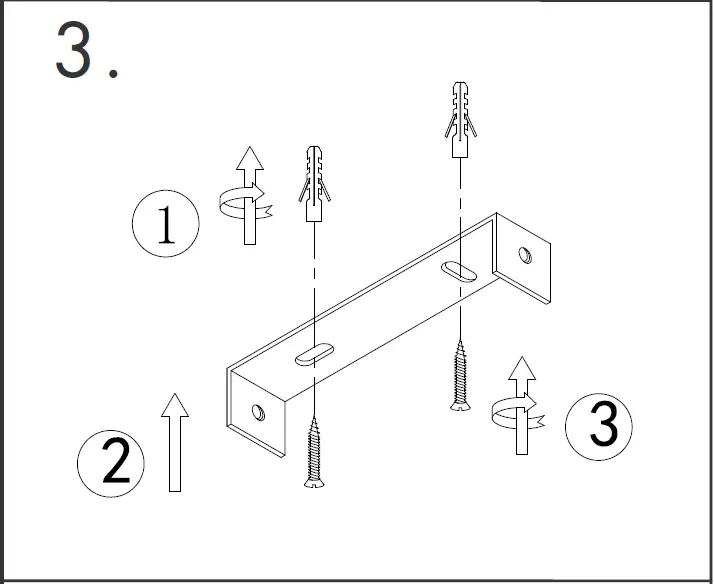 3.

1

2

3