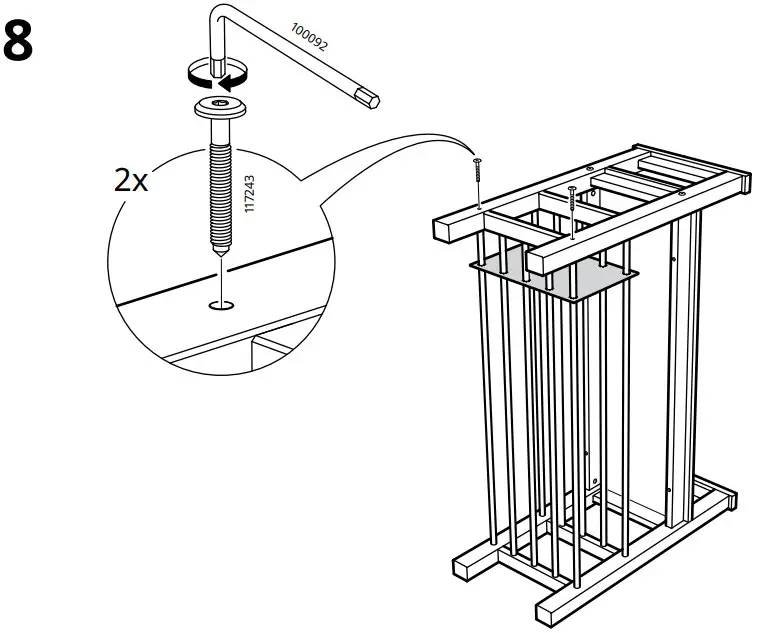 8

100092

2x

117243