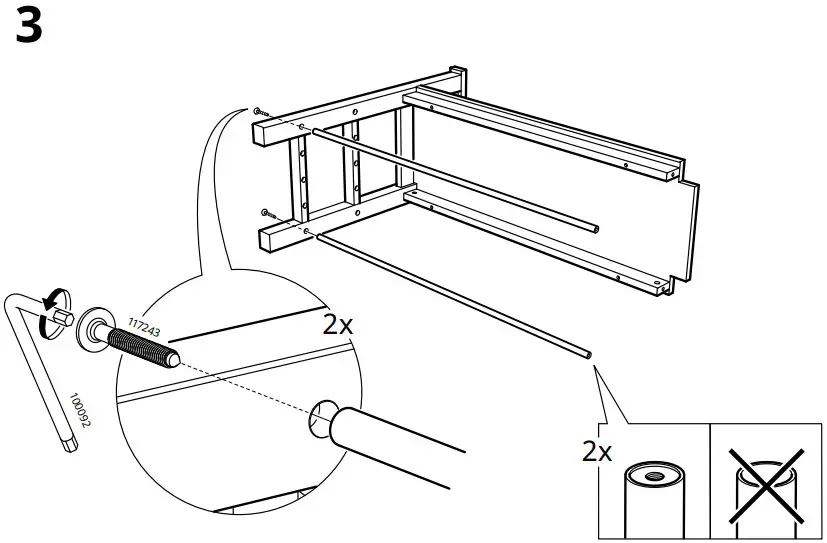 3

117243

2x

100092

2x