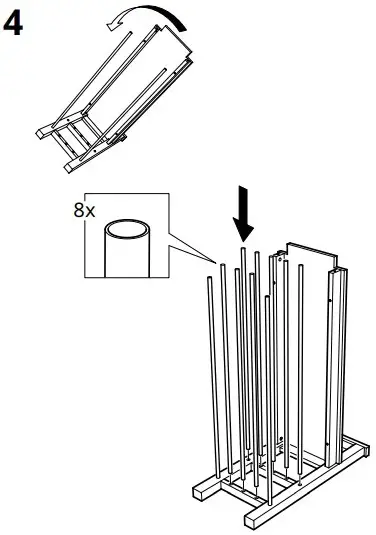 4

8x