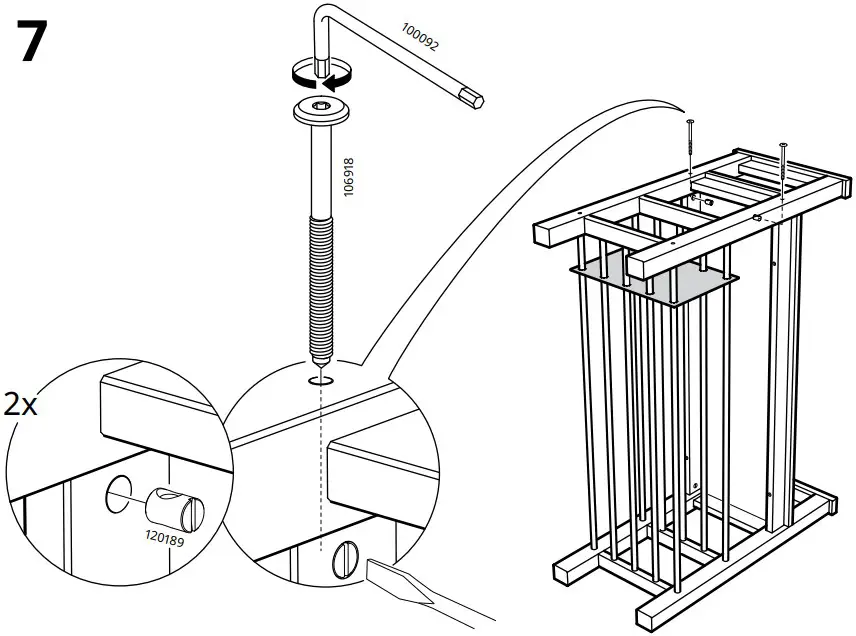 7

100092

106918

2x

120189