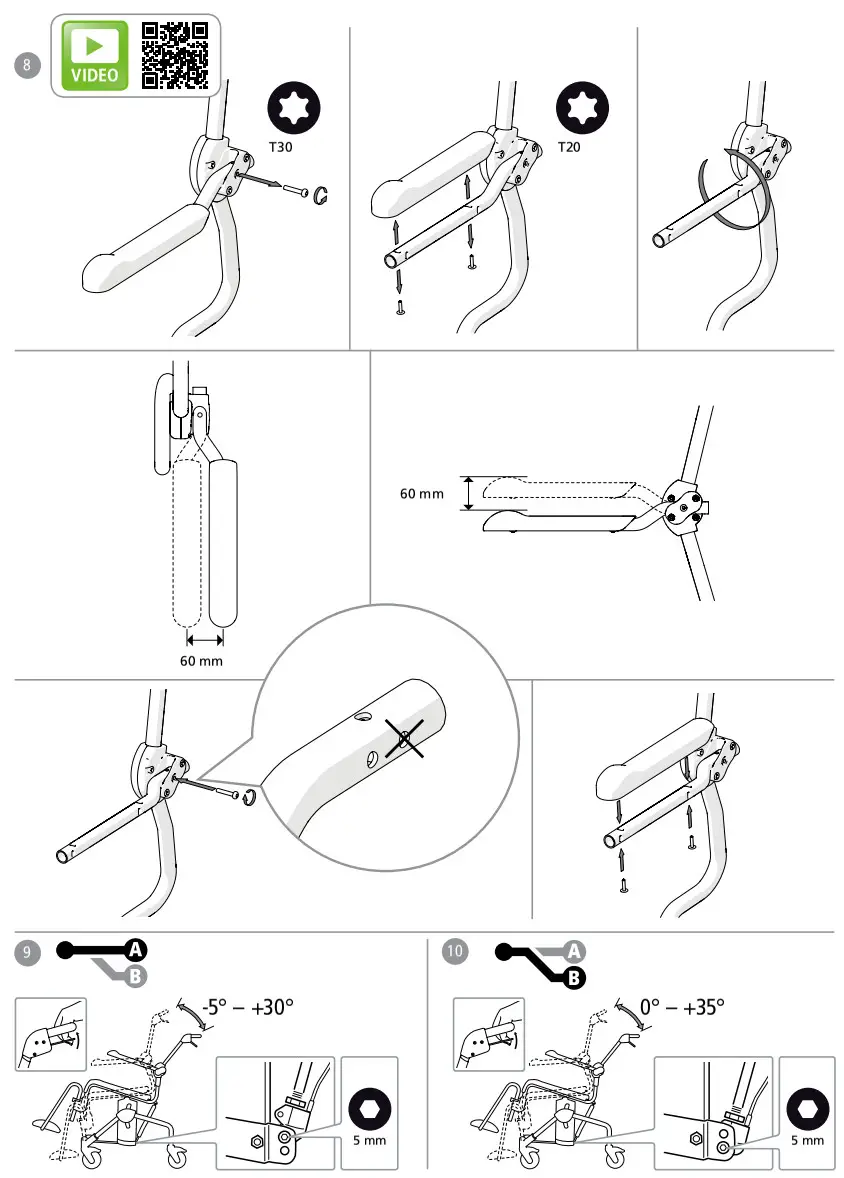 8
VIDEO
T30
T20
60 mm
60 mm
9
A
B
-5° – +30°
5 mm
10
A
B
0° – +35°
5 mm