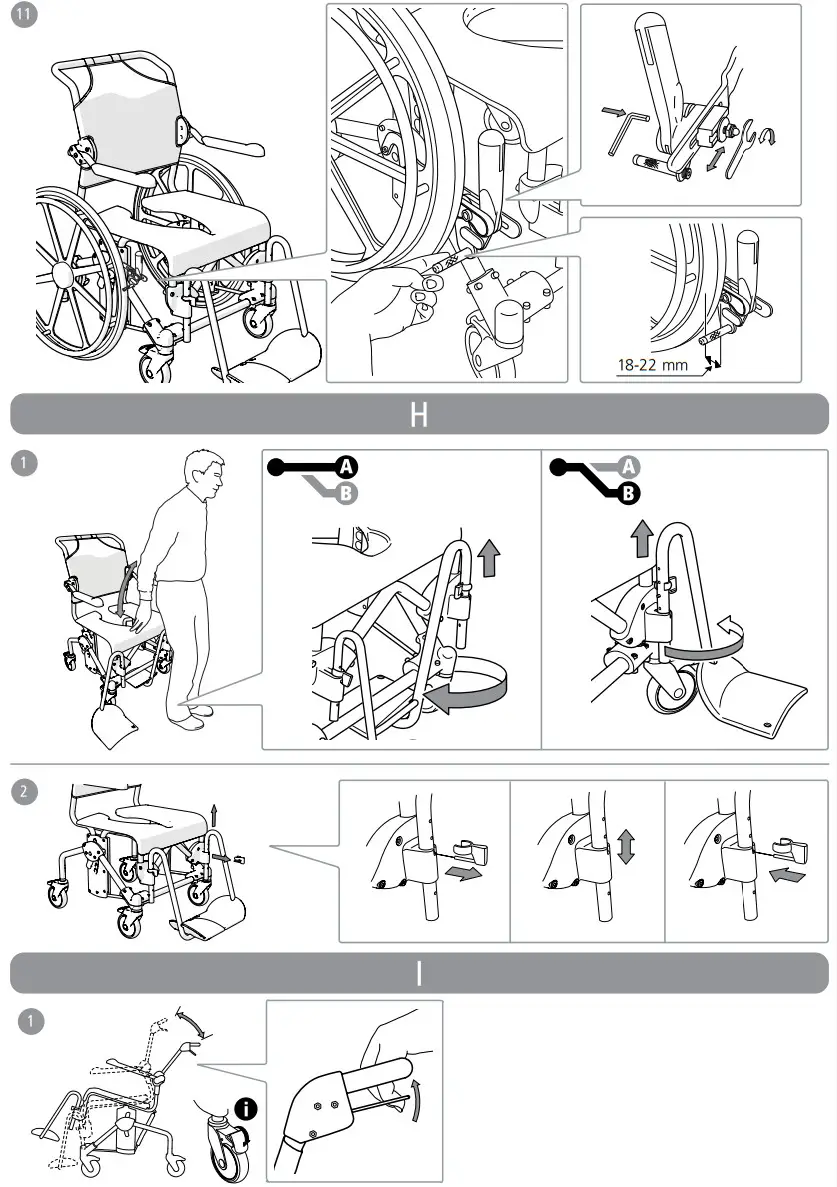 11

18-22 mm

H

1

A
B

A
B

2

I

1

i