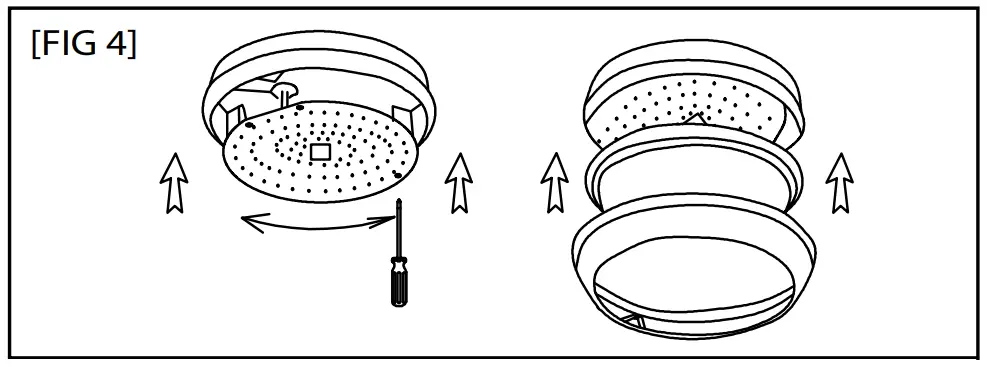 [FIG 4]