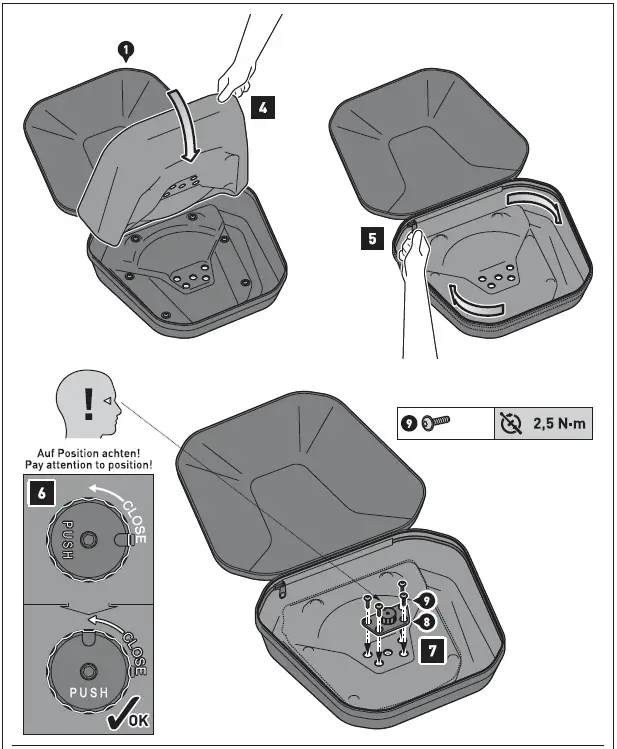 1

4

5

9

2,5 N·m

Auf Position achten!
Pay attention to position!

6

CLOSE

PUSH

CLOSE

PUSH

OK

9

8

7