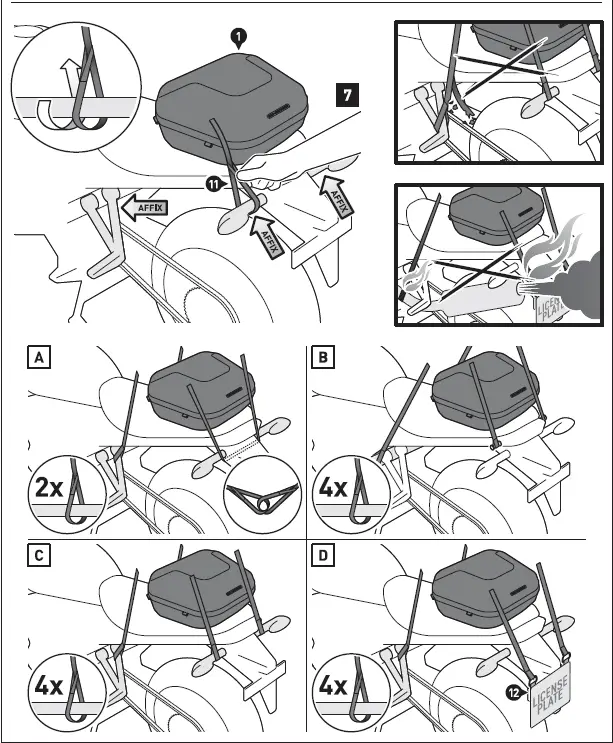 1
7
11
AFFIX
AFFIX
AFFIX
LICENSE PLATE
A
2x
B
4x
C
4x
D
4x
12
LICENSE PLATE