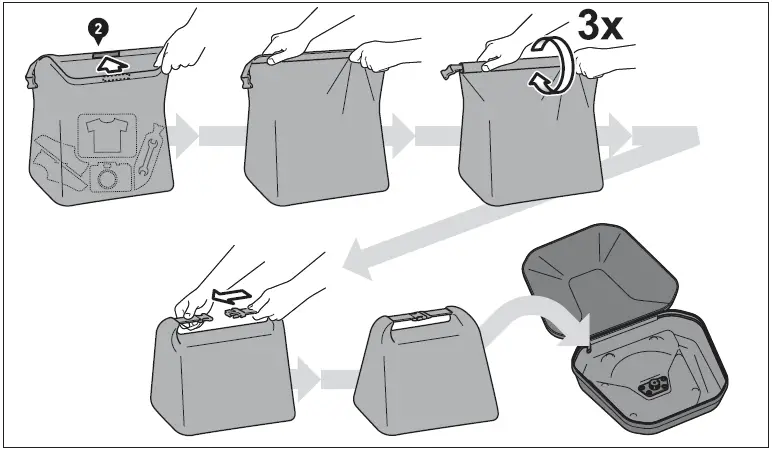 2

3x