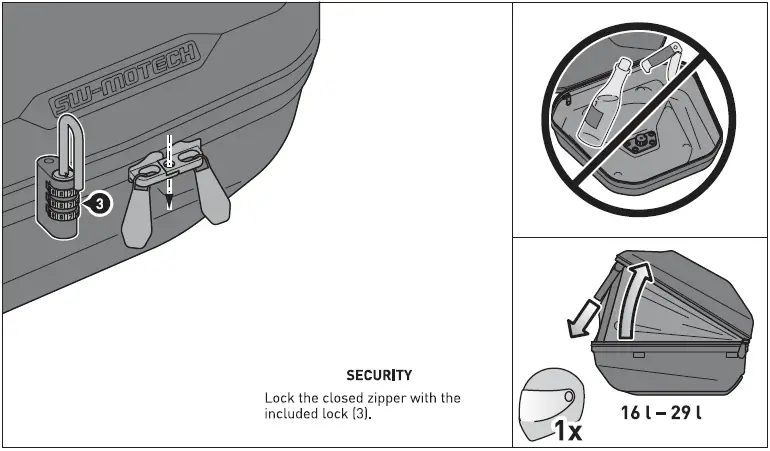 SW-MOTECH

3

SECURITY

Lock the closed zipper with the included lock (3).

1x

16 l – 29 l