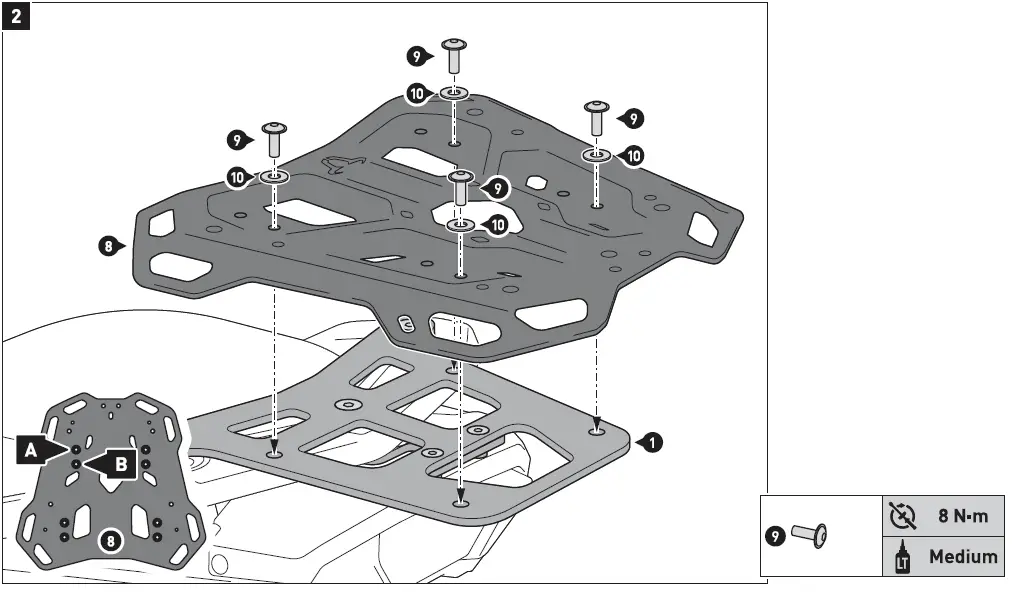 2

9
10
9
10
9
10
9
10
8
1
A
B
8

9
8 N·m
LT
Medium