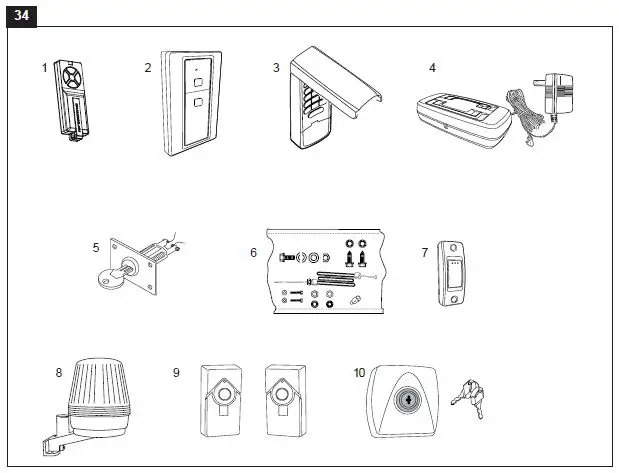 34

1

2

3

4

5

6

7

8

9

10